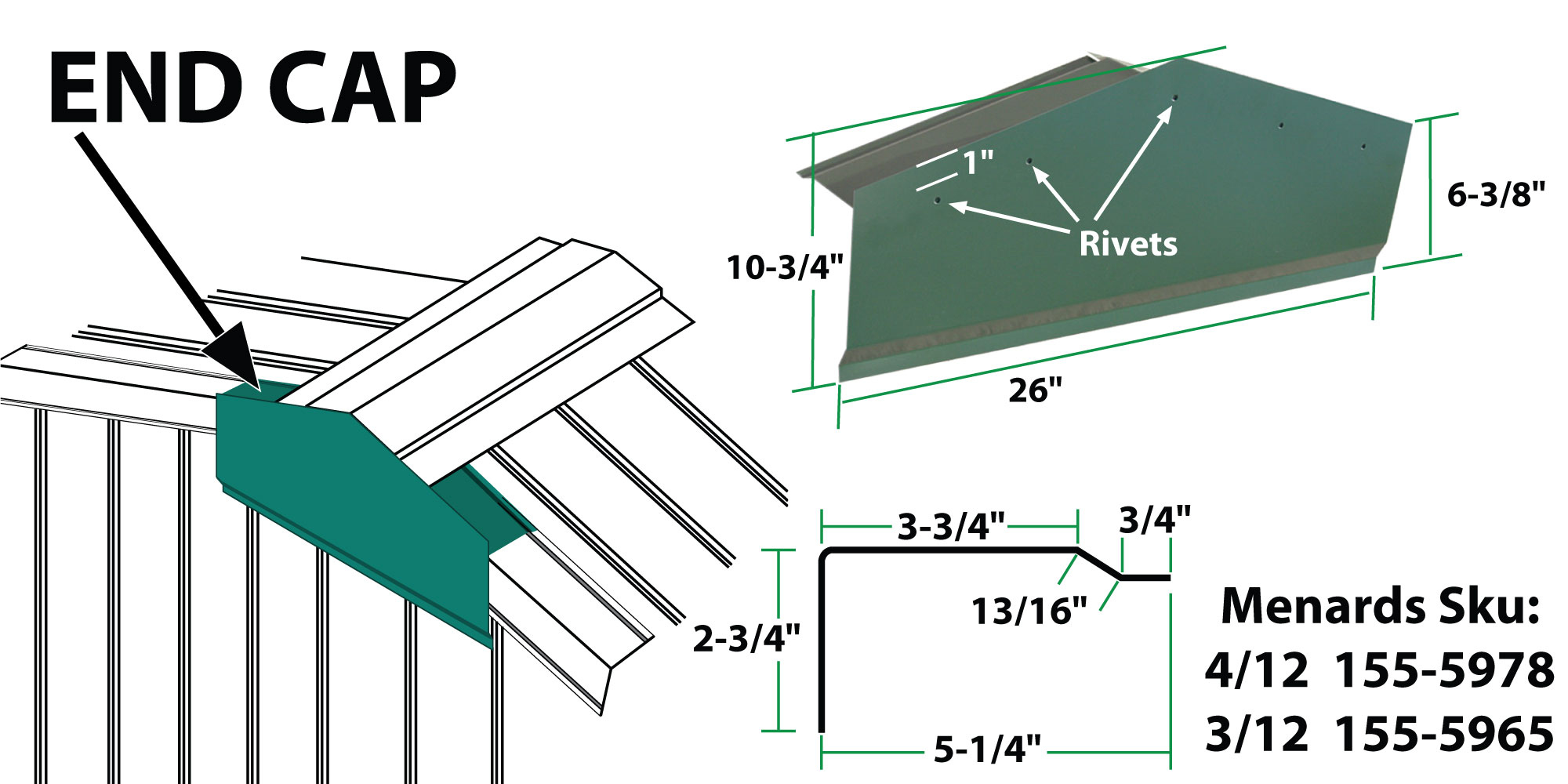 END CAP

1"

Rivets

10-3/4"

6-3/8"

26"

3-3/4"

3/4"

13/16"

2-3/4"

5-1/4"

Menards Sku:
4/12 155-5978
3/12 155-5965