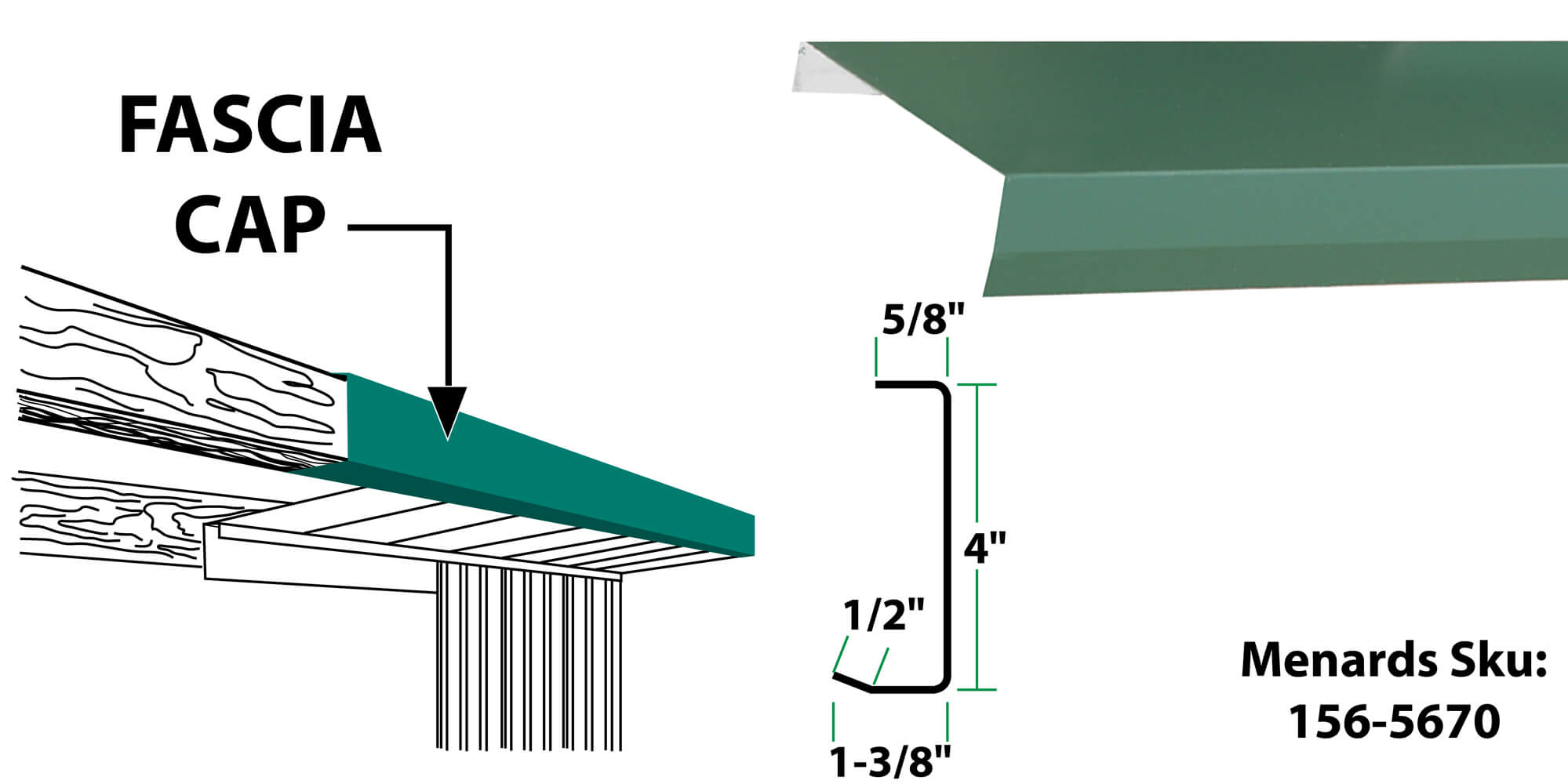 FASCIA
CAP

5/8"

4"

1/2"

1-3/8"

Menards Sku:
156-5670