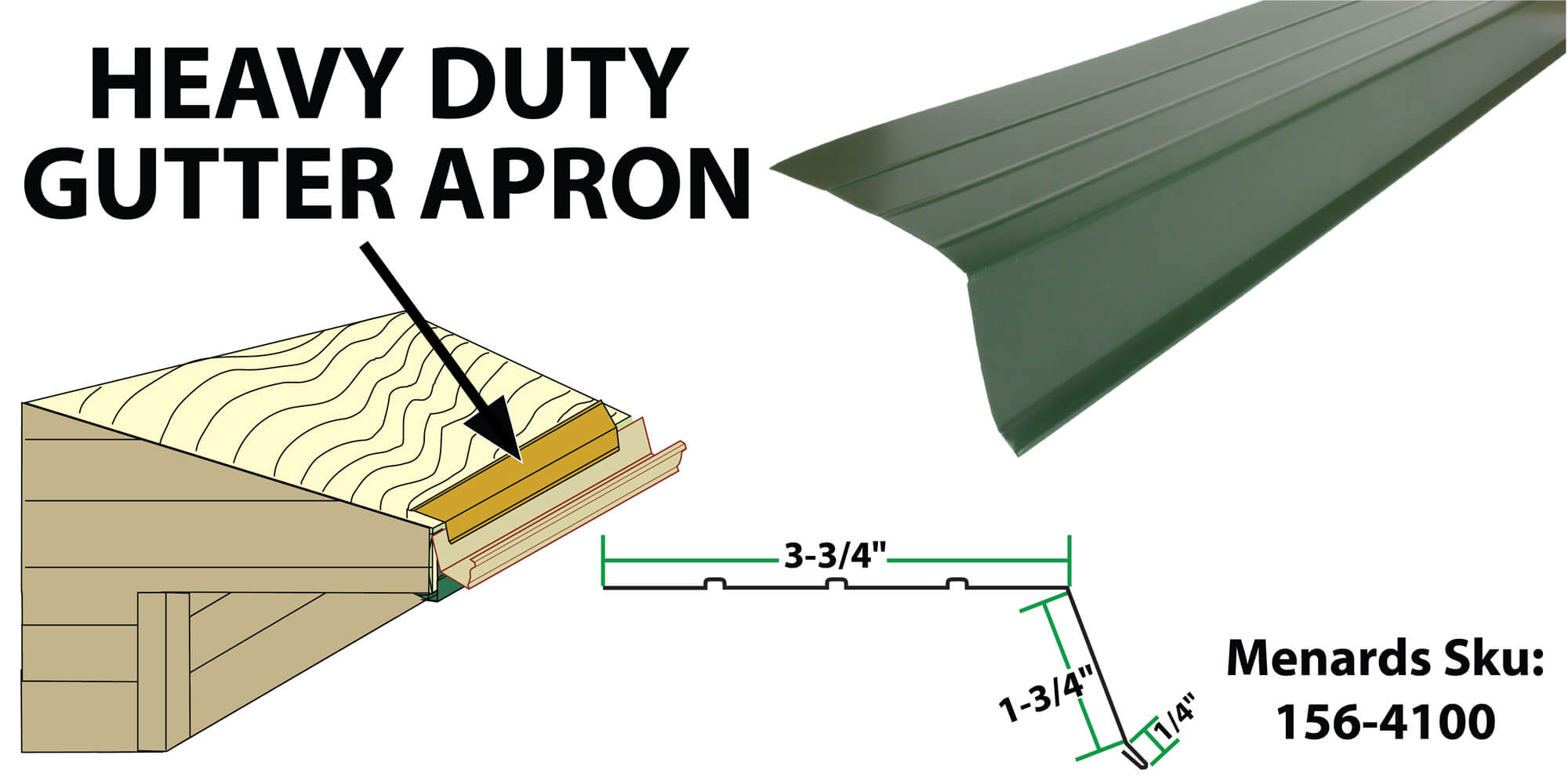 HEAVY DUTY GUTTER APRON

3-3/4"

1-3/4"

1/4"

Menards Sku: 156-4100