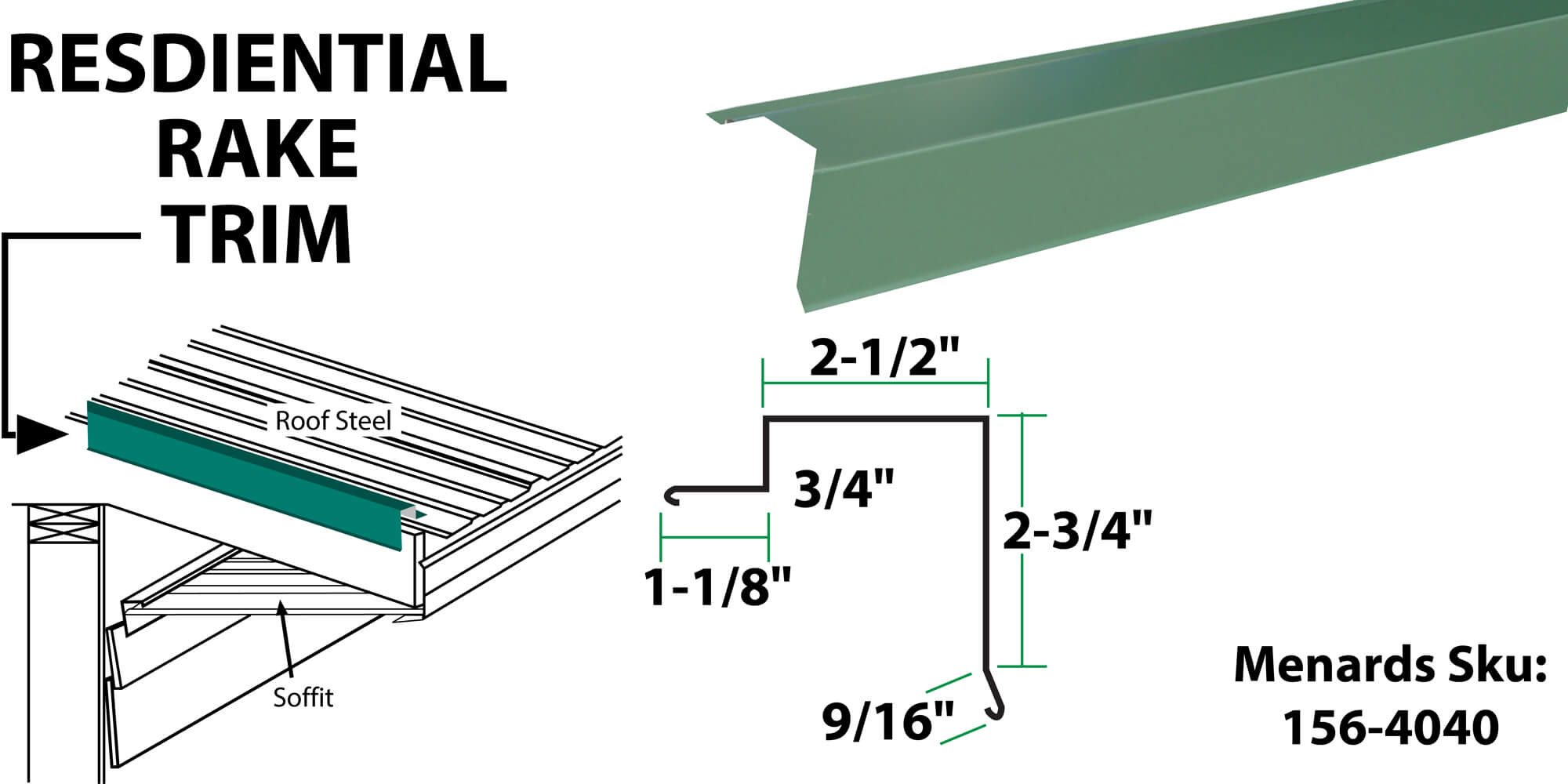 RESDIENTIAL RAKE TRIM

Roof Steel

Soffit

2-1/2"

3/4"

1-1/8"

2-3/4"

9/16"

Menards Sku: 156-4040