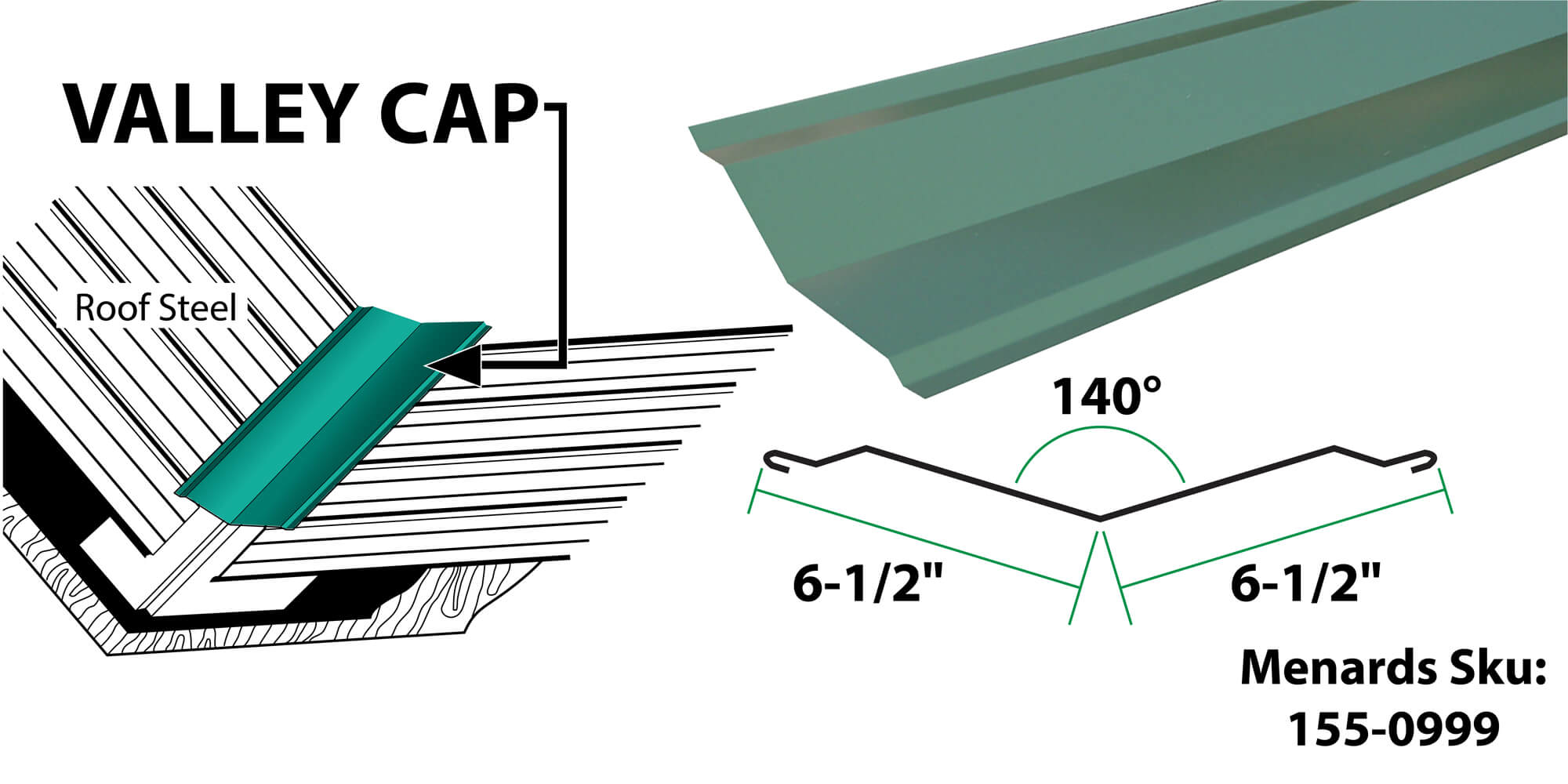 VALLEY CAP

Roof Steel

140°

6-1/2"

6-1/2"

Menards Sku:
155-0999